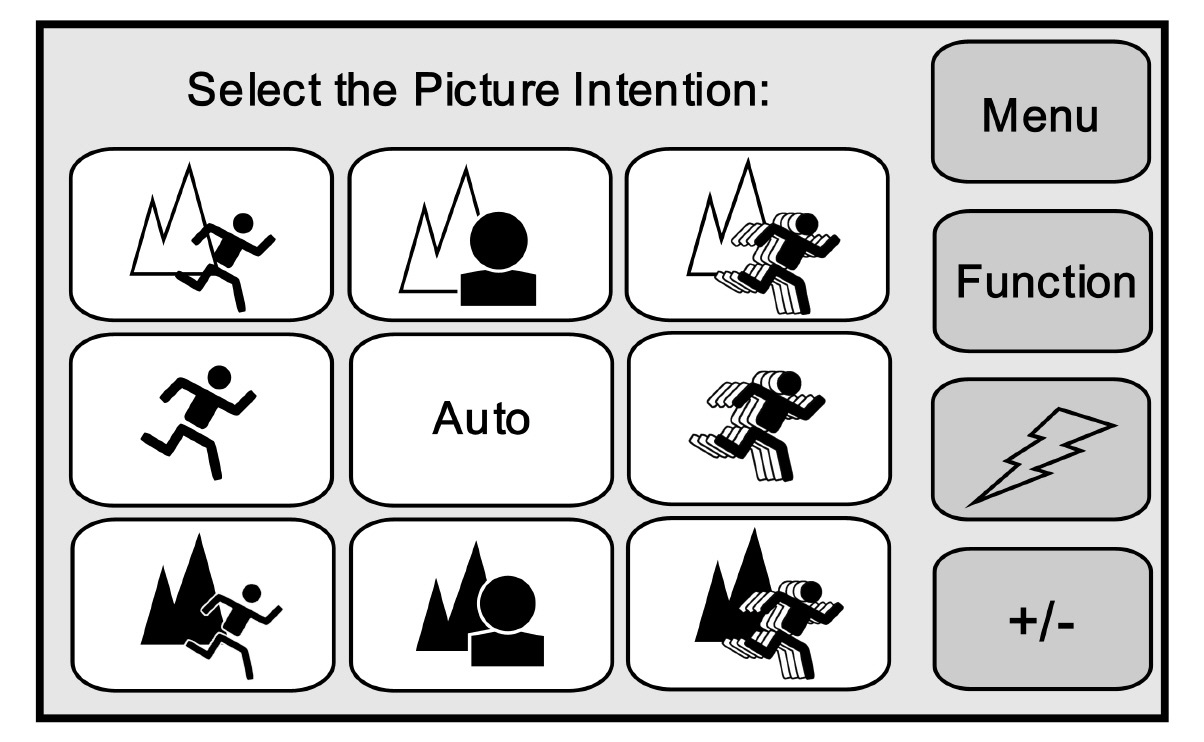 Select the Picture Intention:

Auto

Menu

Function

+/-